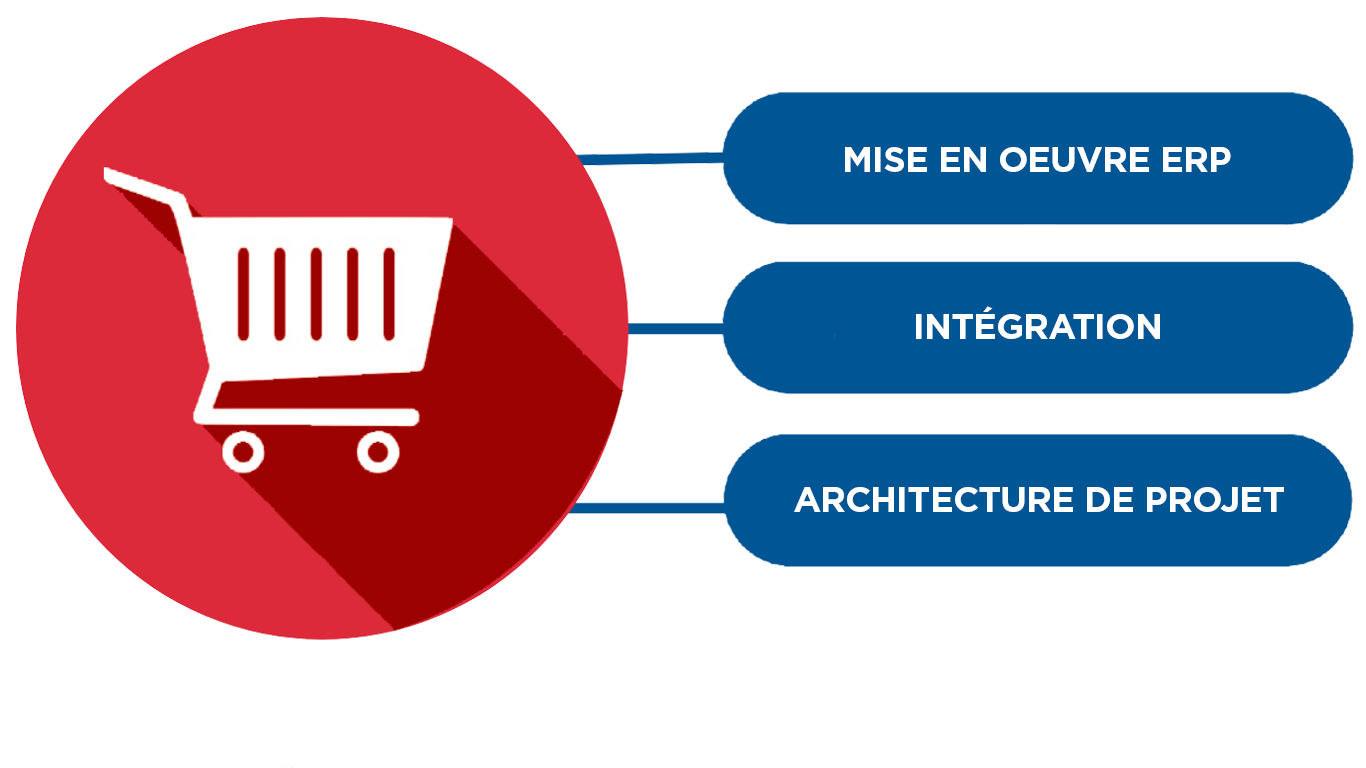 MISE EN OEUVRE ERP

INTÉGRATION

ARCHITECTURE DE PROJET