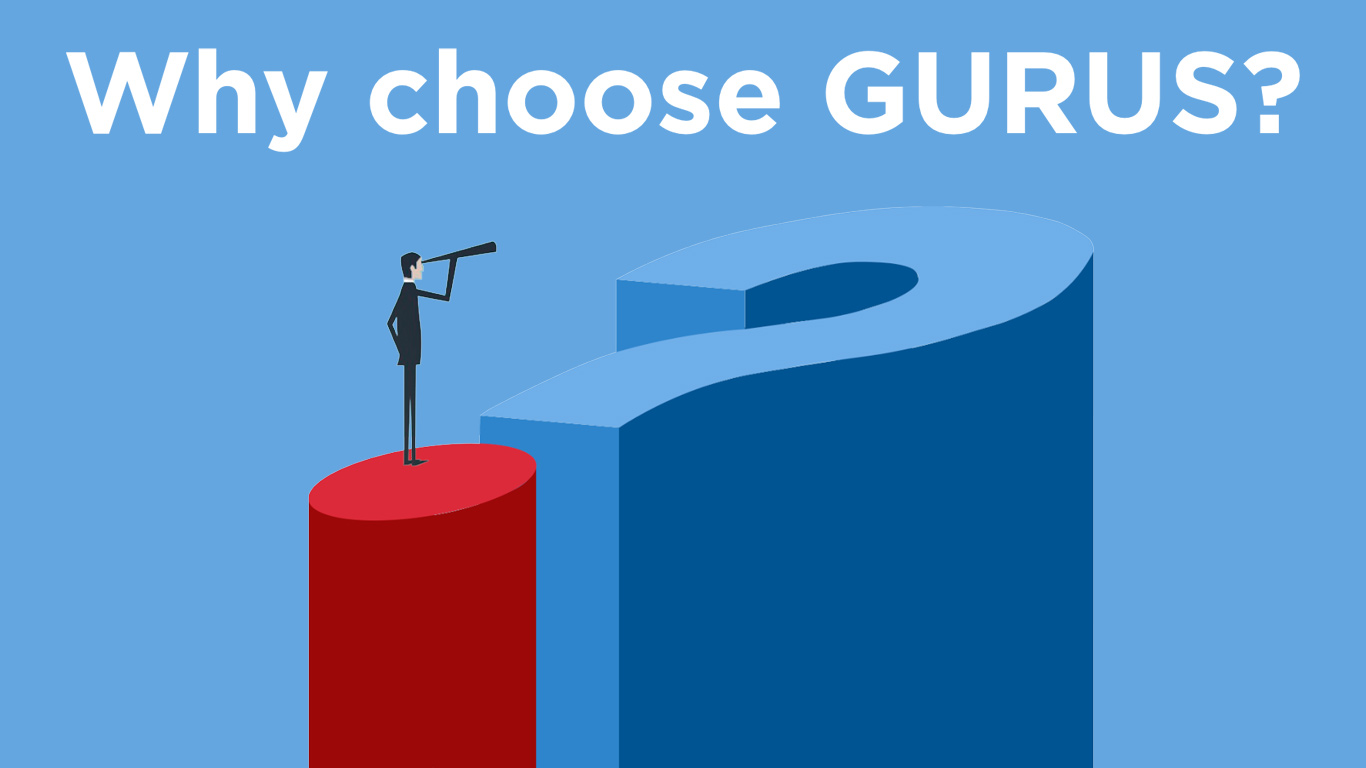 Why choose GURUS?